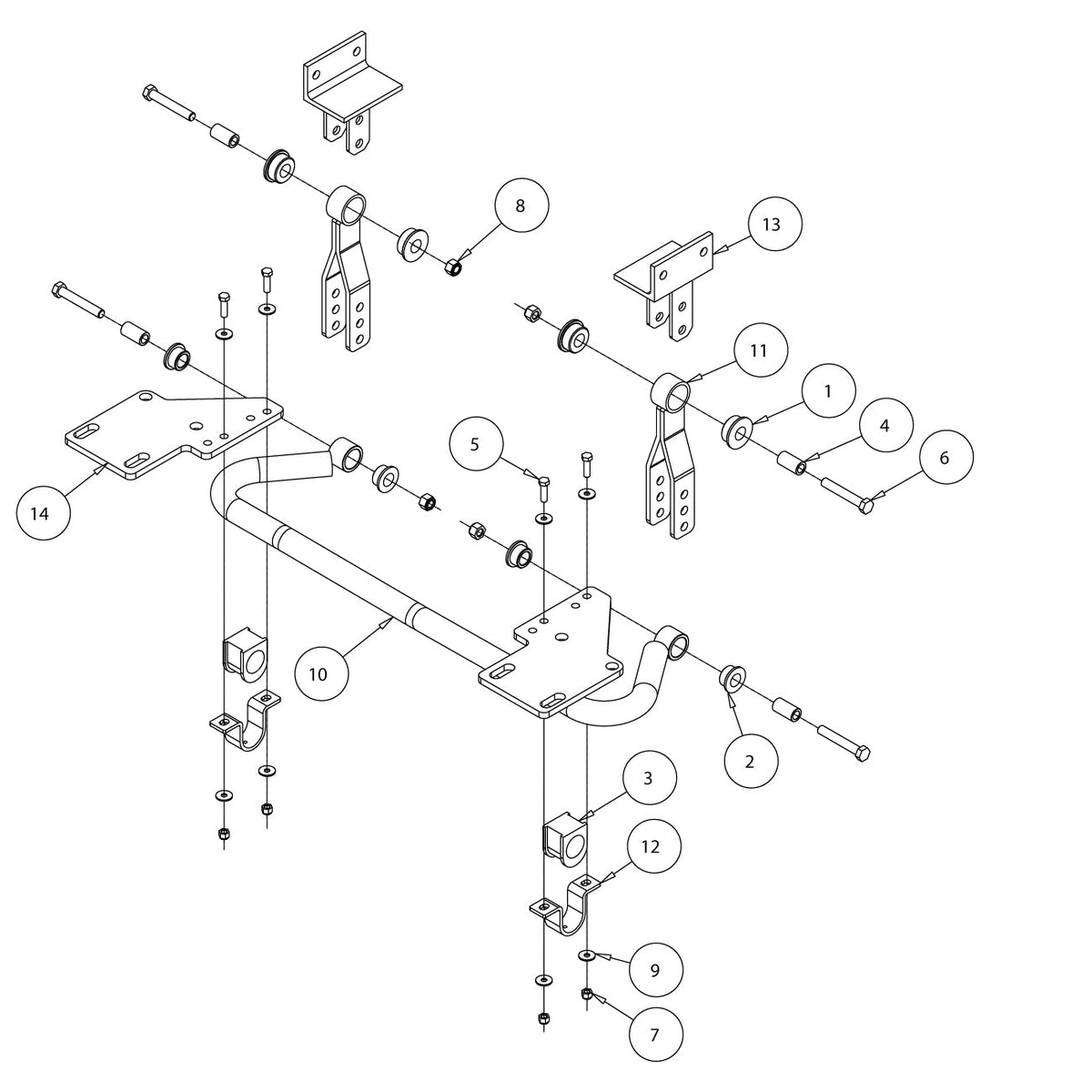 8
13
11
1
4
6
5
14
10
2
3
12
9
7