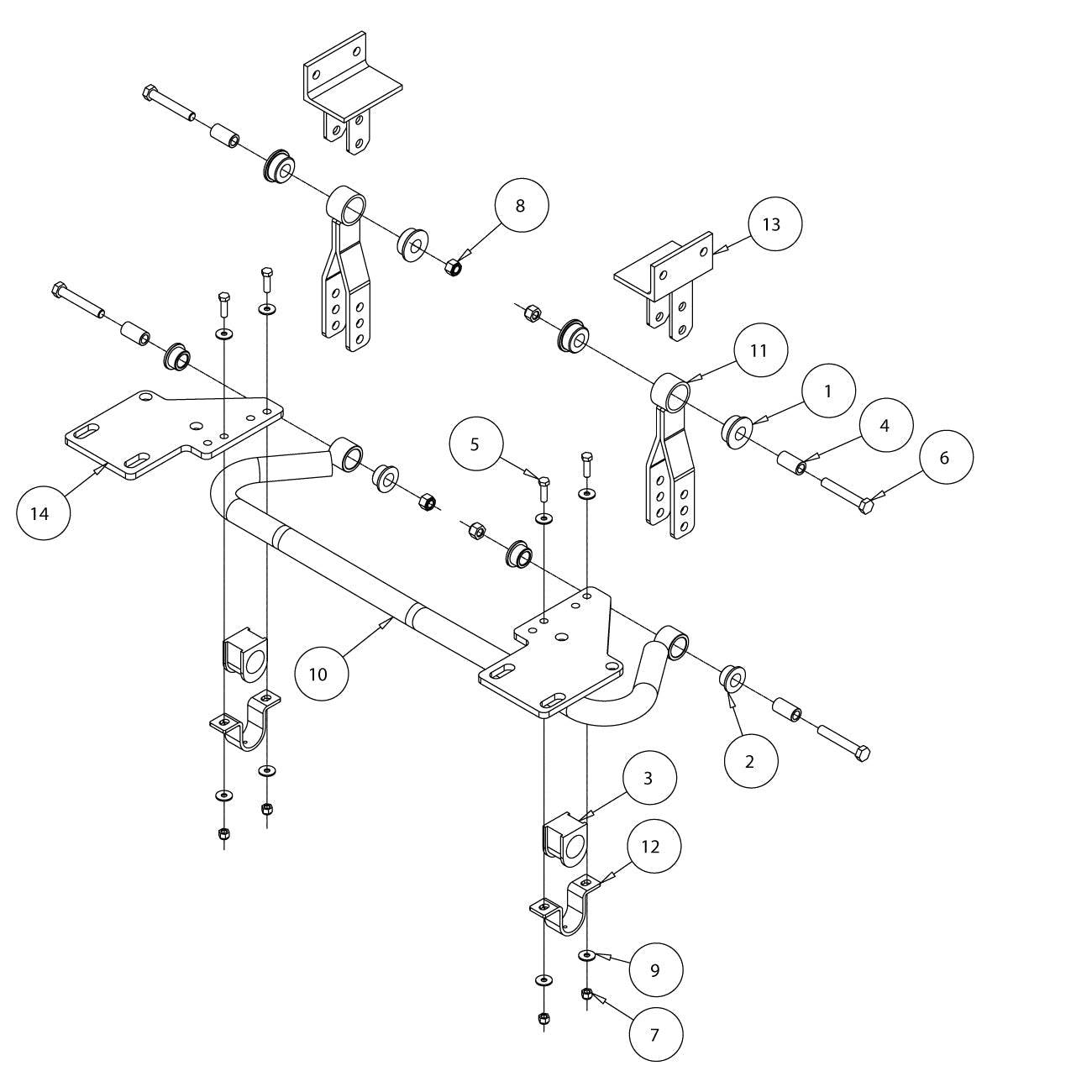 8
13
11
1
4
6
5
14
10
2
3
12
9
7