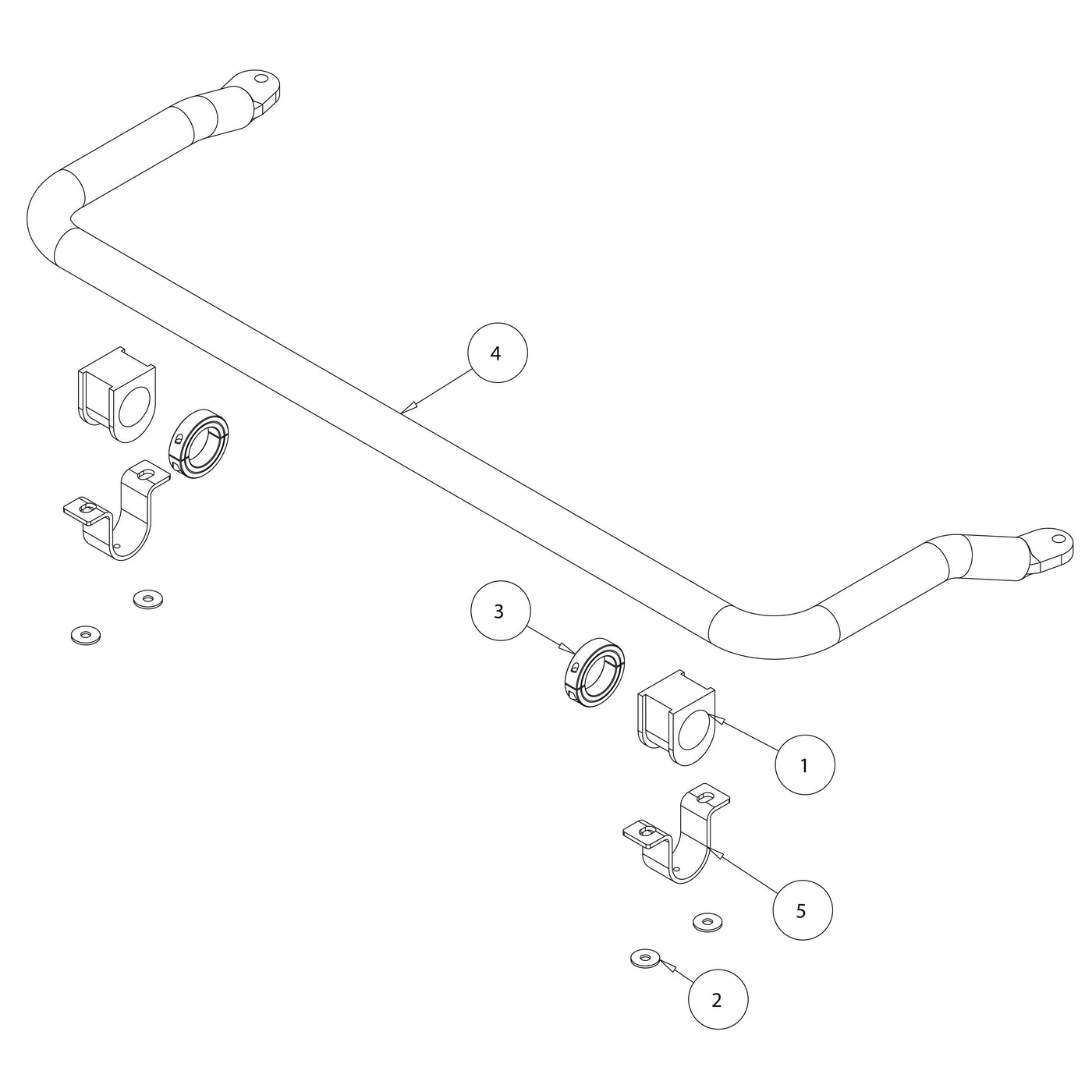 4

3

1

5

2