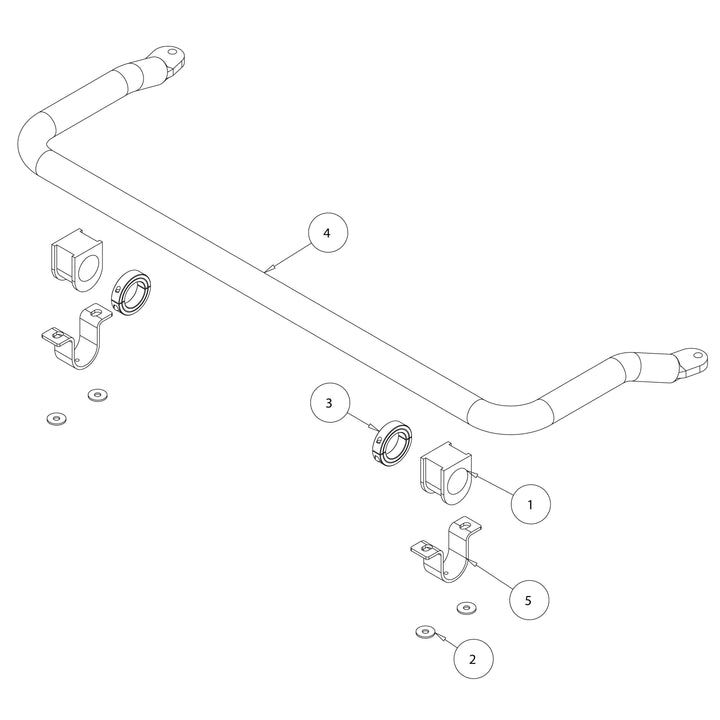 4
3
1
5
2